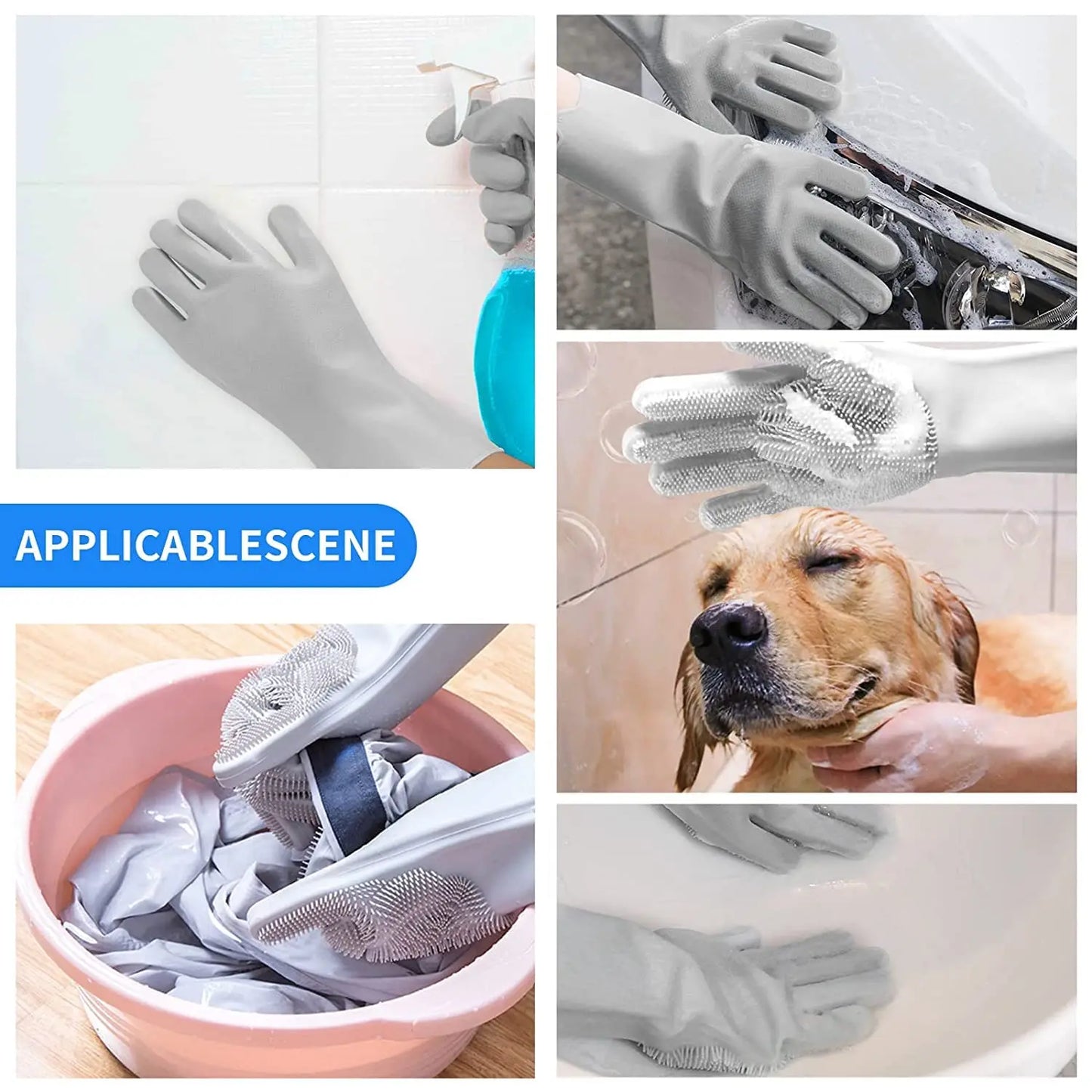 APPLICABLESCENE