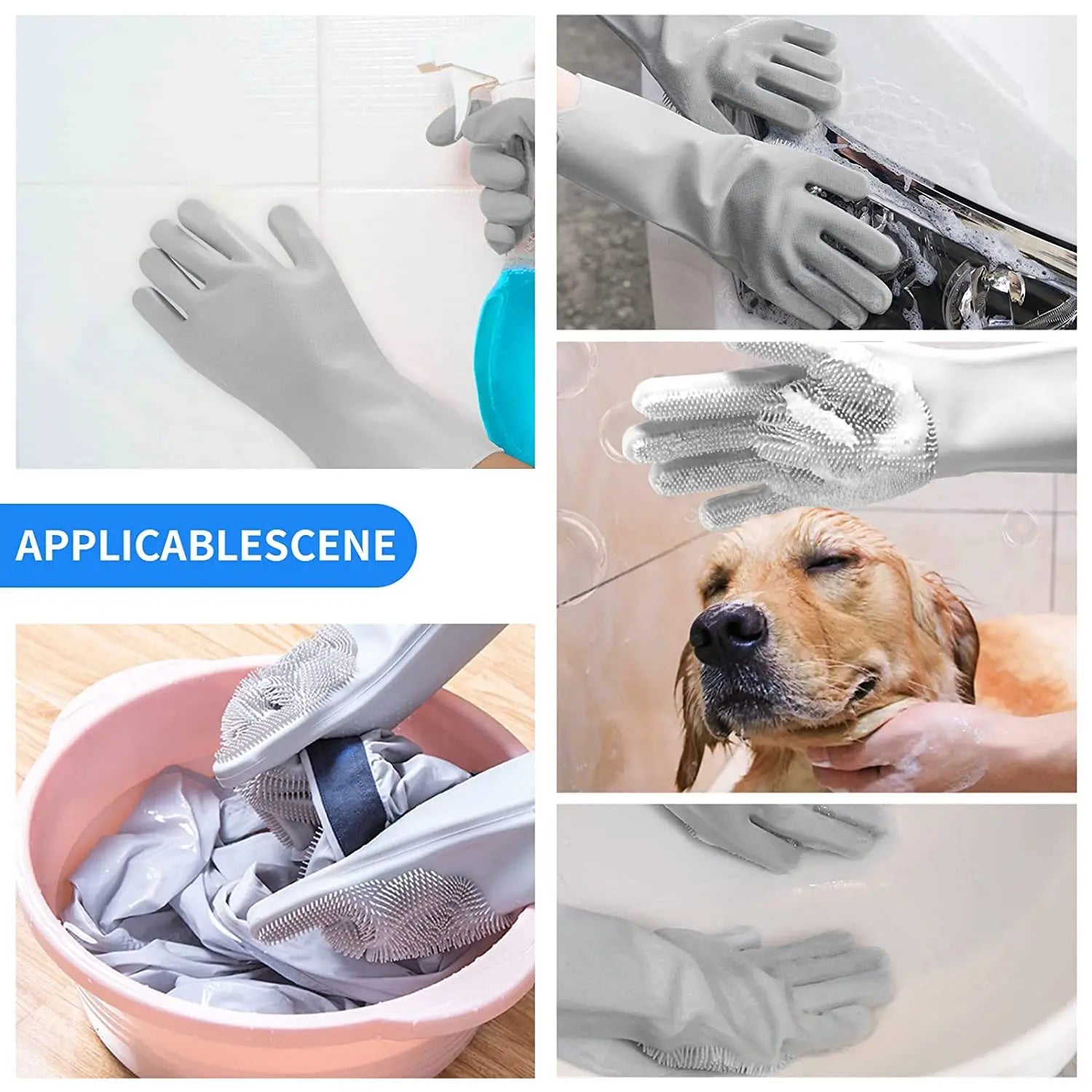 APPLICABLESCENE