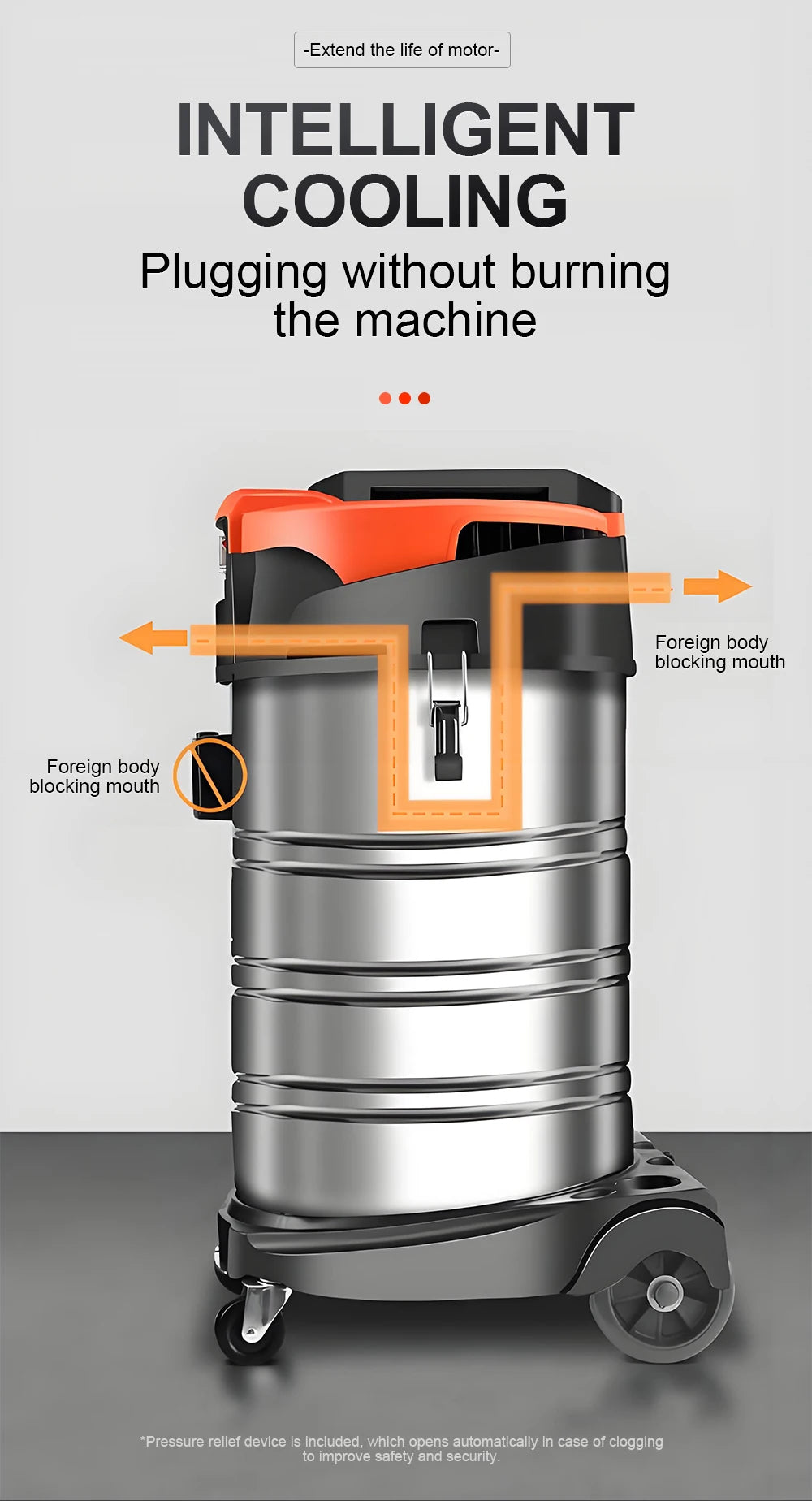 -Extend the life of motor-

INTELLIGENT COOLING

Plugging without burning the machine

Foreign body blocking mouth

Foreign body blocking mouth

*Pressure relief device is included, which opens automatically in case of clogging to improve safety and security.