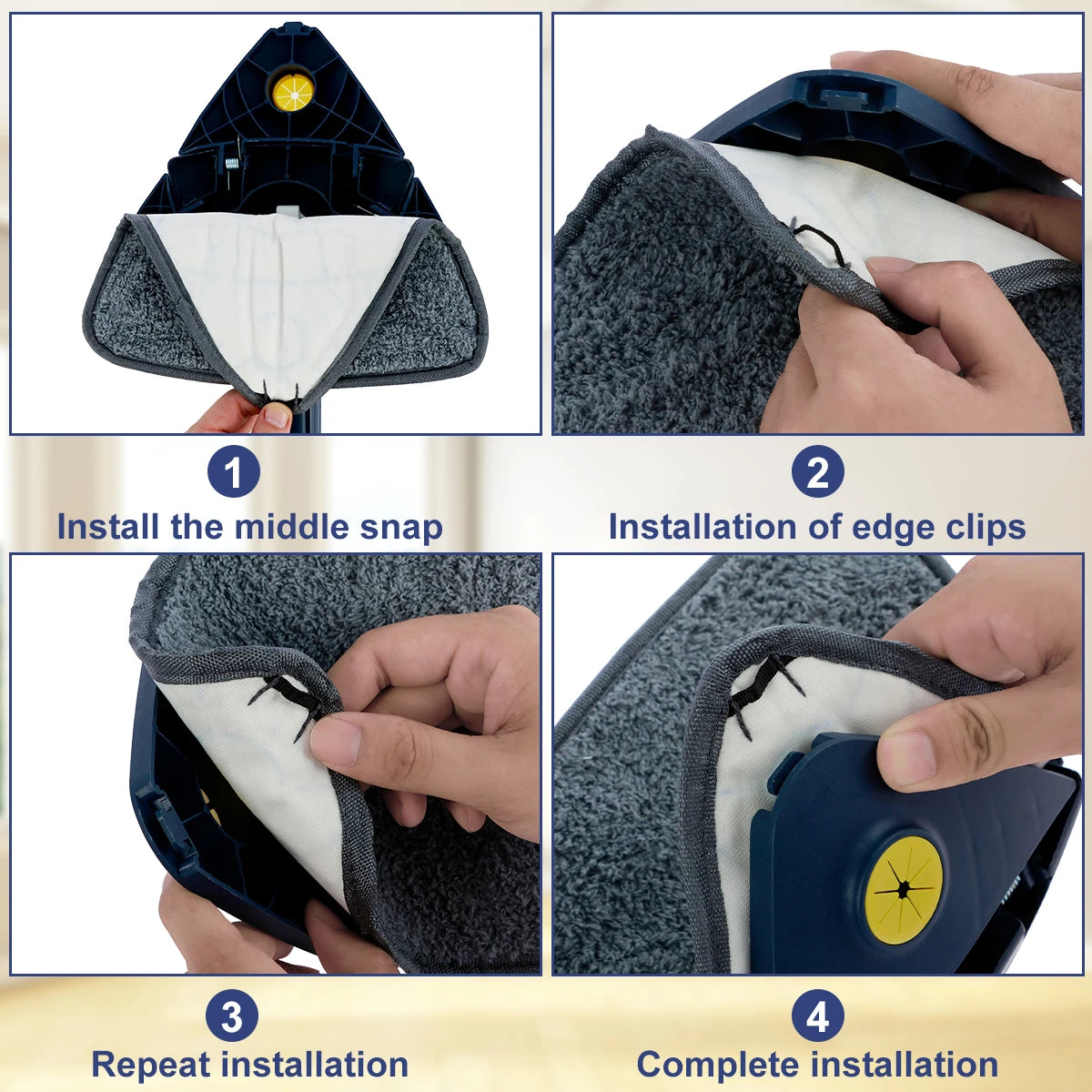 1
Install the middle snap

2
Installation of edge clips

3
Repeat installation

4
Complete installation