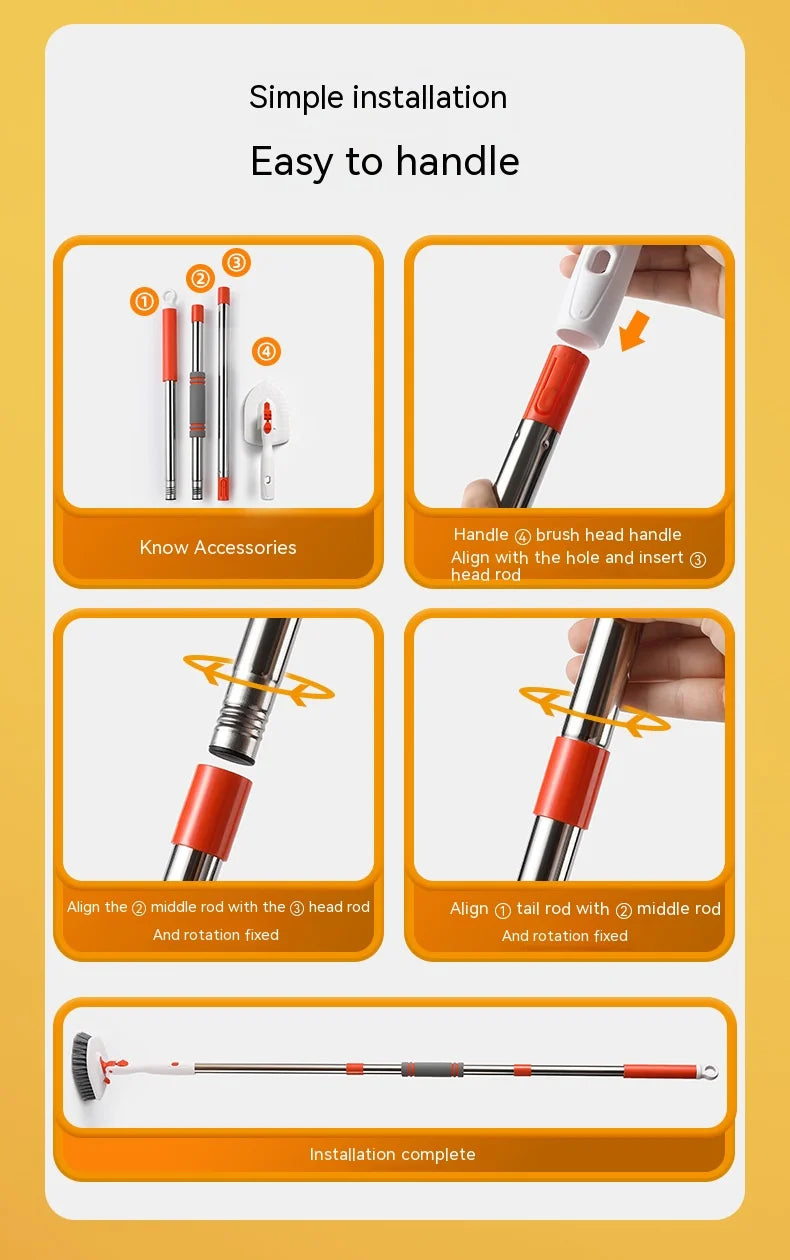 Simple installation

Easy to handle

①
②
③
④

Know Accessories

Handle ④ brush head handle
Align with the hole and insert ③ head rod

Align the ② middle rod with the ③ head rod
And rotation fixed

Align ① tail rod with ② middle rod
And rotation fixed

Installation complete