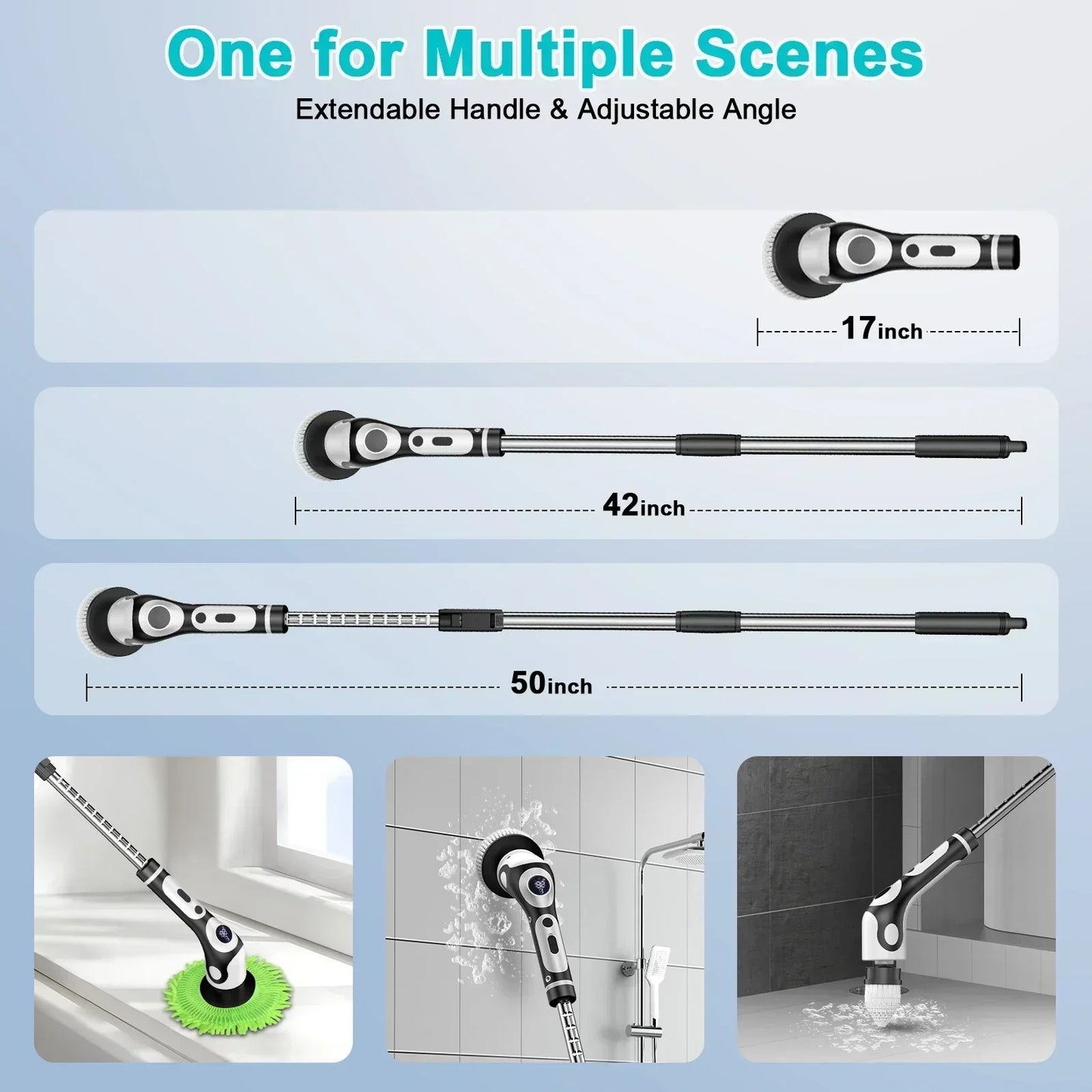 One for Multiple Scenes
Extendable Handle & Adjustable Angle

17inch

42inch

50inch