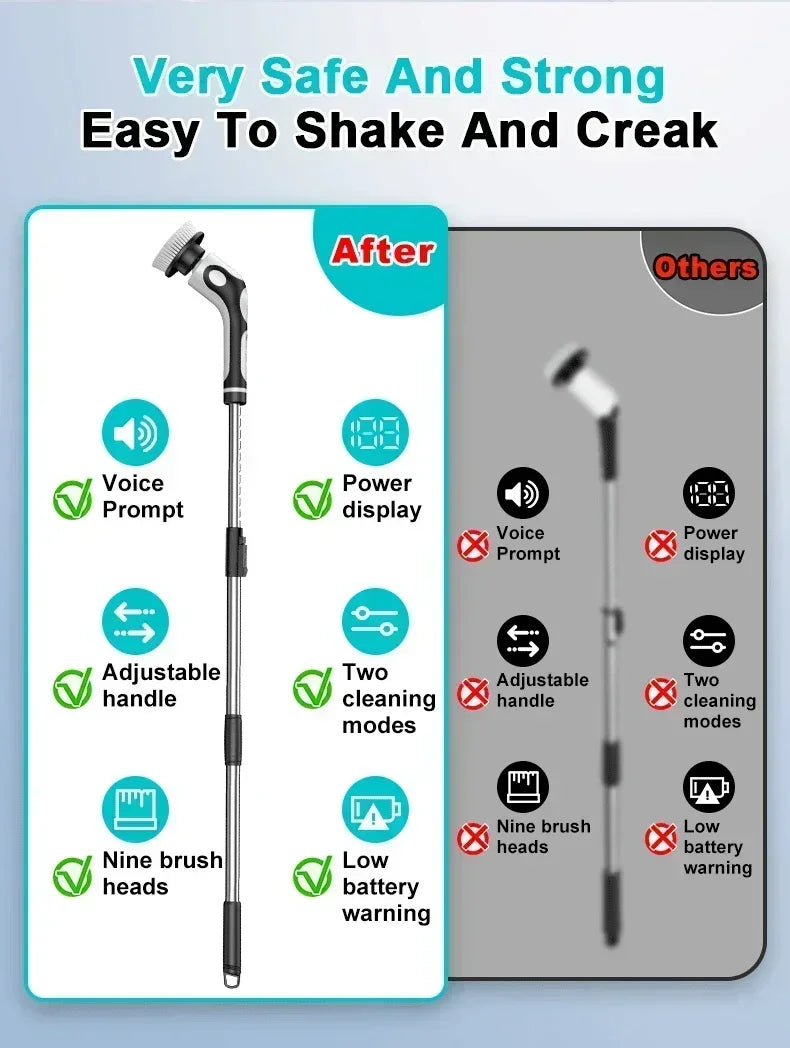 Very Safe And Strong
Easy To Shake And Creak

After

Voice Prompt

Power display

Adjustable handle

Two cleaning modes

Nine brush heads

Low battery warning

Others

Voice Prompt

Power display

Adjustable handle

Two cleaning modes

Nine brush heads

Low battery warning