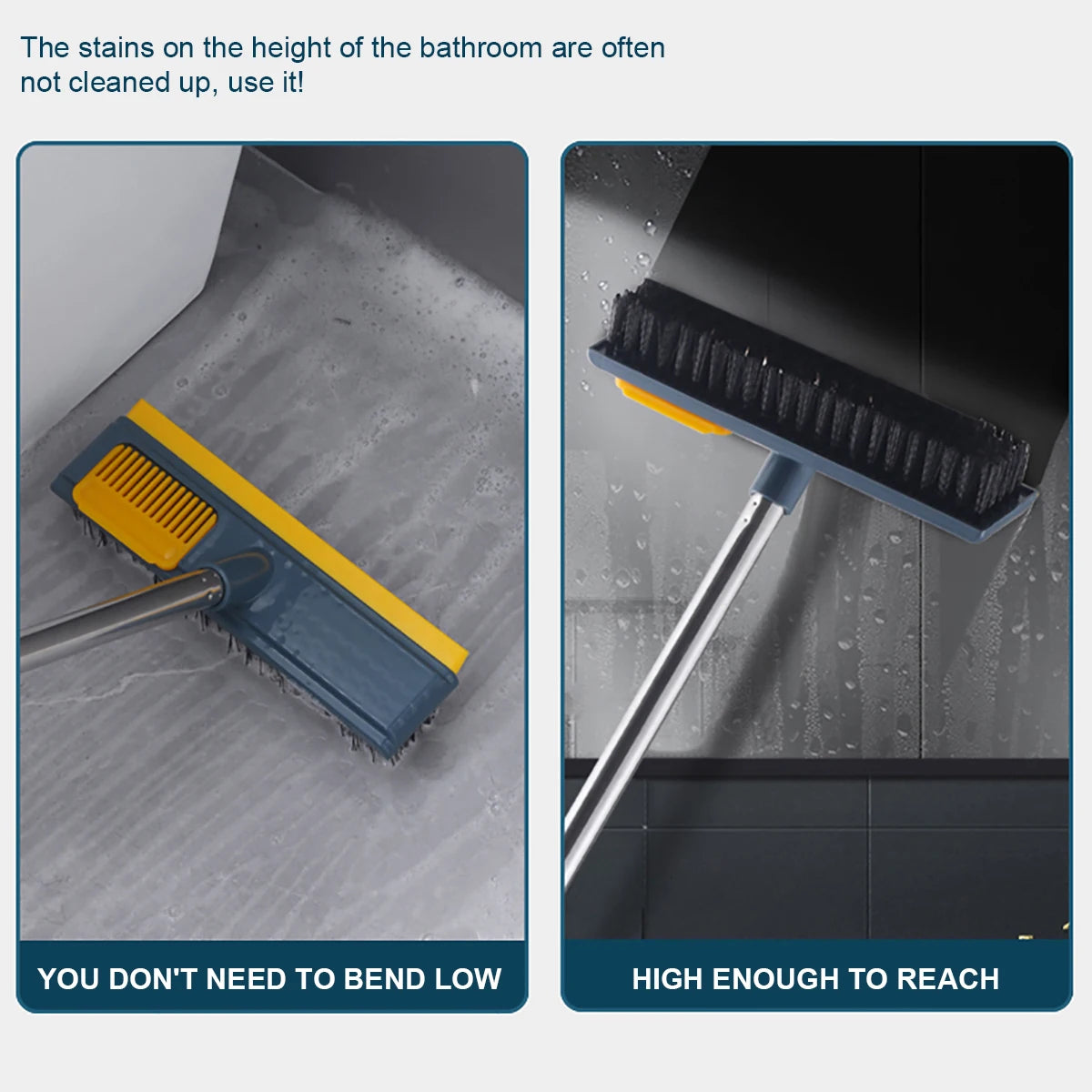 The stains on the height of the bathroom are often not cleaned up, use it!

YOU DON'T NEED TO BEND LOW

HIGH ENOUGH TO REACH