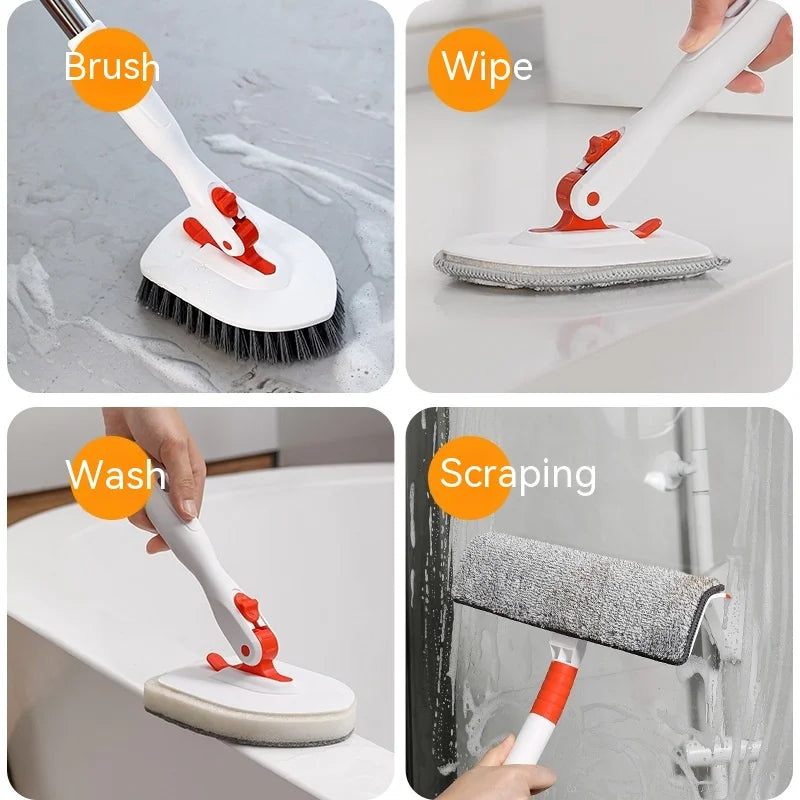 Brush

Wipe

Wash

Scraping