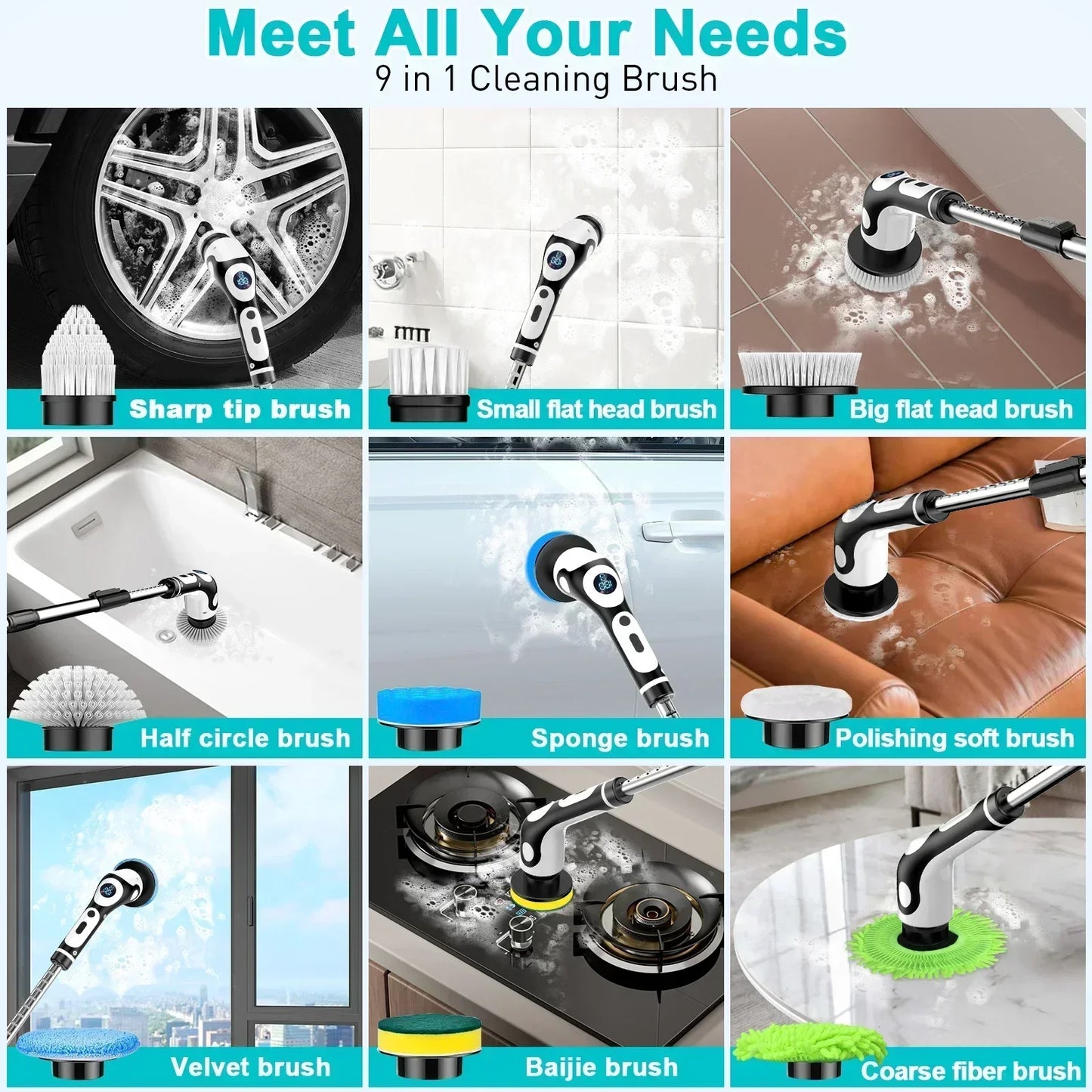 Meet All Your Needs
9 in 1 Cleaning Brush

Sharp tip brush

Small flat head brush

Big flat head brush

Half circle brush

Sponge brush

Polishing soft brush

Velvet brush

Baijie brush

Coarse fiber brush