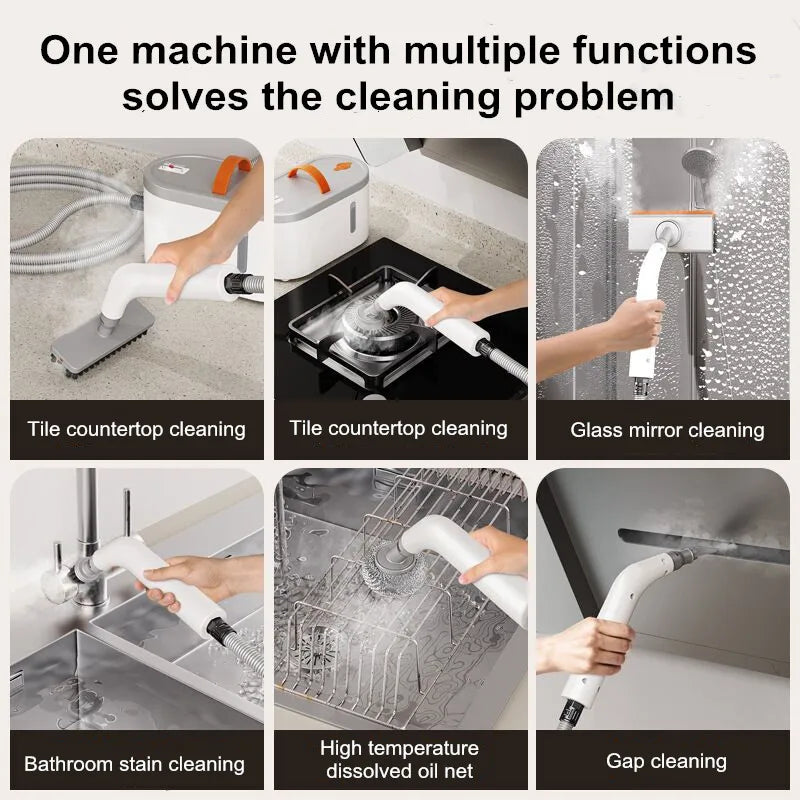 One machine with multiple functions solves the cleaning problem

Tile countertop cleaning

Tile countertop cleaning

Glass mirror cleaning

Bathroom stain cleaning

High temperature dissolved oil net

Gap cleaning